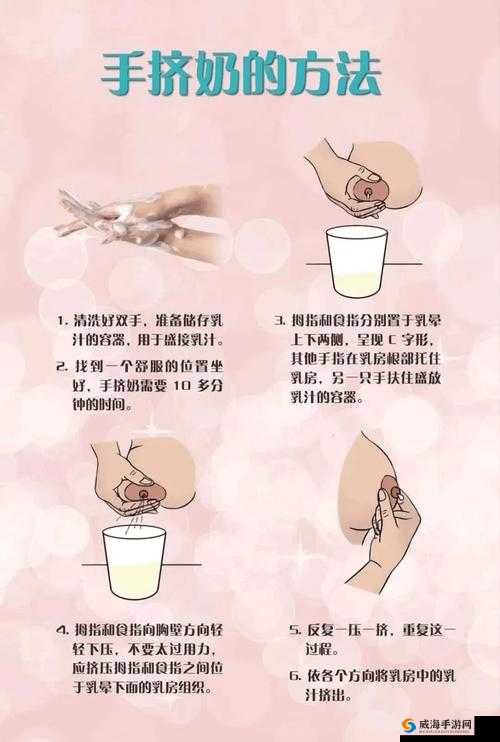 手挤奶的方法

1. 清洗好双手，准备储存乳汁的容器，用于盛接乳汁。

2. 找到一个舒服的位置坐好，手挤奶需要 10 多分钟的时间。

3. 拇指和食指分别置于乳晕上下两侧，呈现 C 字形，其他手指在乳房根部托住乳房，另一只手扶住盛放乳汁的容器。

4. 拇指和食指向胸壁方向轻轻下压，不要太过用力，应挤压拇指和食指之间位于乳晕下面的乳房组织。

5. 反复一压一挤，重复这一过程。

6. 依各个方向将乳房中的乳汁挤出。

威海手游网