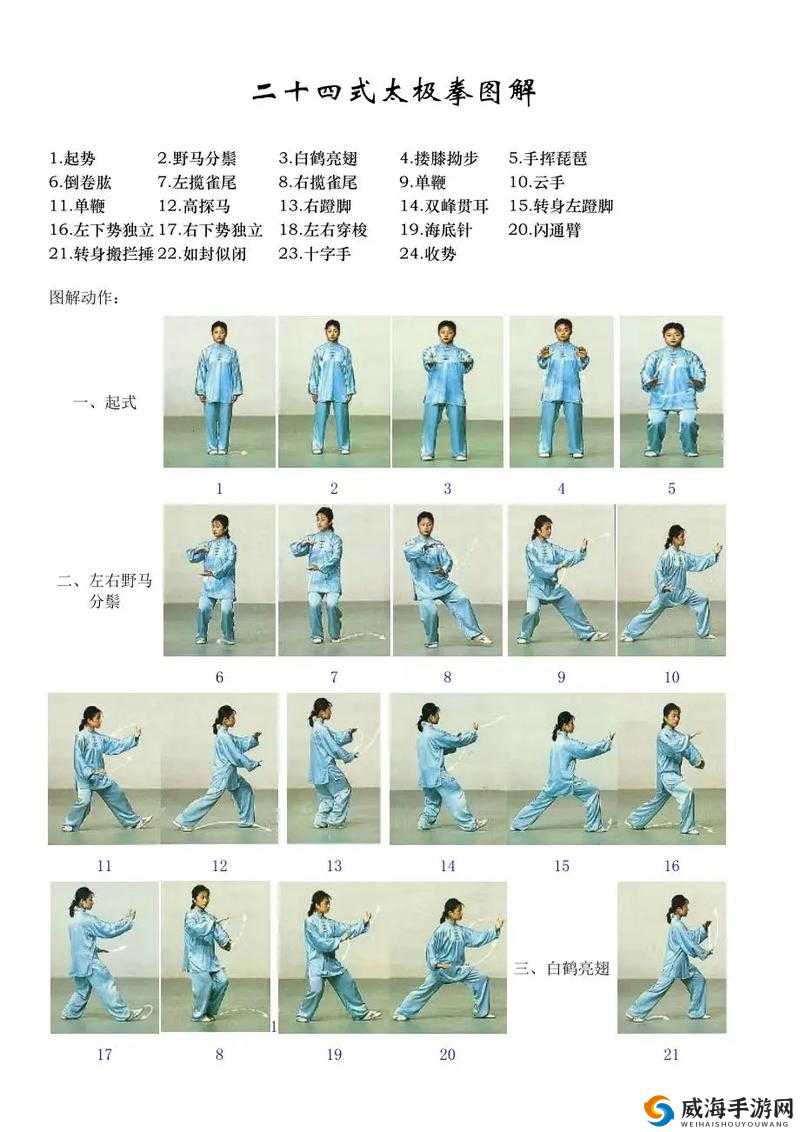 二十四式太极拳图解

1.起势 2.野马分鬃 3.白鹤亮翅 4.搂膝拗步 5.手挥琵琶
6.倒卷肱 7.左揽雀尾 8.右揽雀尾 9.单鞭 10.云手
11.单鞭 12.高探马 13.右蹬脚 14.双峰贯耳 15.转身左蹬脚
16.左下势独立 17.右下势独立 18.左右穿梭 19.海底针 20.闪通臂
21.转身搬拦捶 22.如封似闭 23.十字手 24.收势

图解动作：

一、起式

1 2 3 4 5

二、左右野马分鬃

6 7 8 9 10

11 12 13 14 15 16

三、白鹤亮翅

1

17 8 19 20 21

威海手游网
WEIHAISHOUYOUWANG